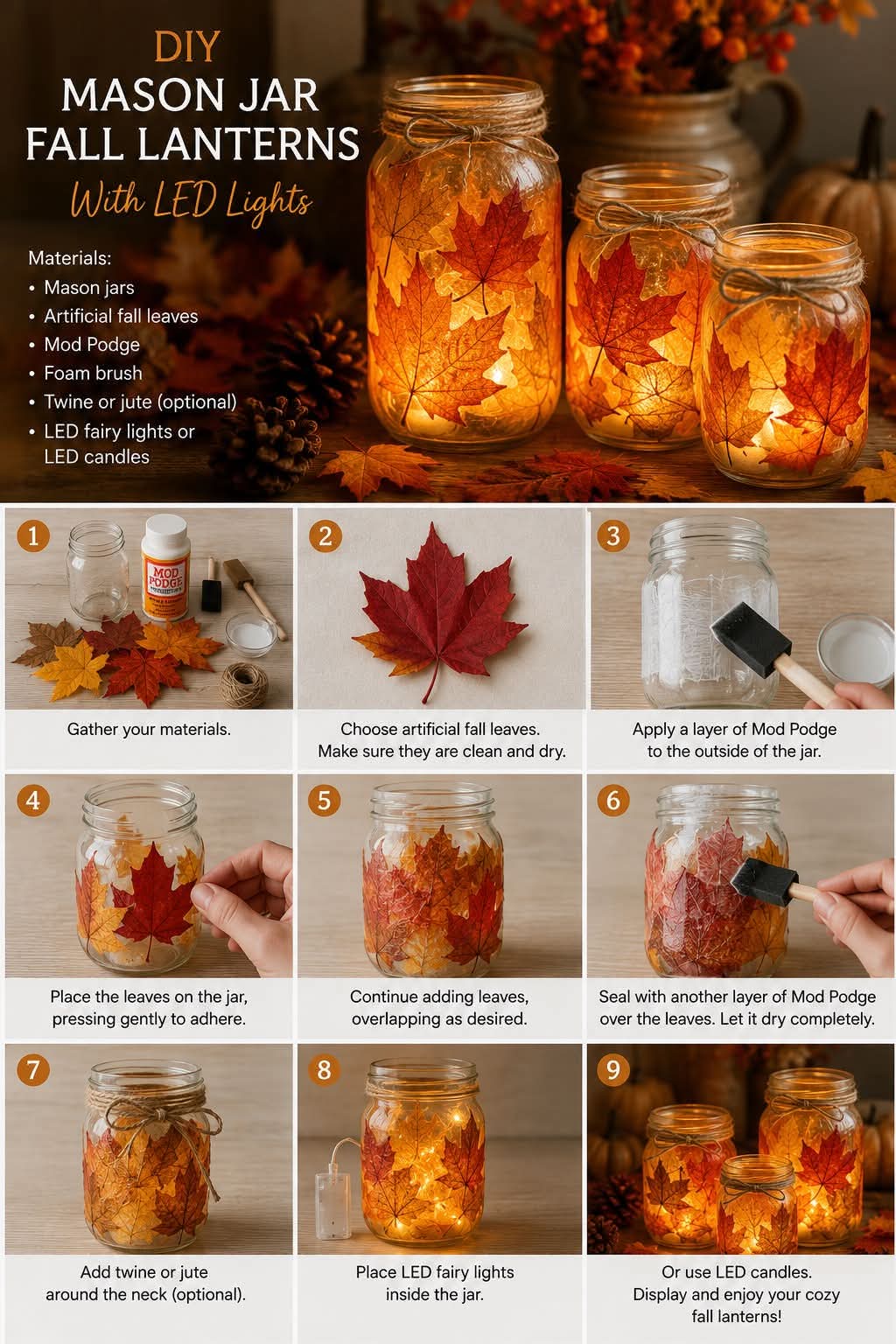 DIY
MASON JAR
FALL LANTERNS
With LED Lights

Materials:
• Mason jars
• Artificial fall leaves
• Mod Podge
• Foam brush
• Twine or jute (optional)
• LED fairy lights or LED candles

1
MOD PODGE
Gather your materials.

2
Choose artificial fall leaves. Make sure they are clean and dry.

3
Apply a layer of Mod Podge to the outside of the jar.

4
Place the leaves on the jar, pressing gently to adhere.

5
Continue adding leaves, overlapping as desired.

6
Seal with another layer of Mod Podge over the leaves. Let it dry completely.

7
Add twine or jute around the neck (optional).

8
Place LED fairy lights inside the jar.

9
Or use LED candles. Display and enjoy your cozy fall lanterns!