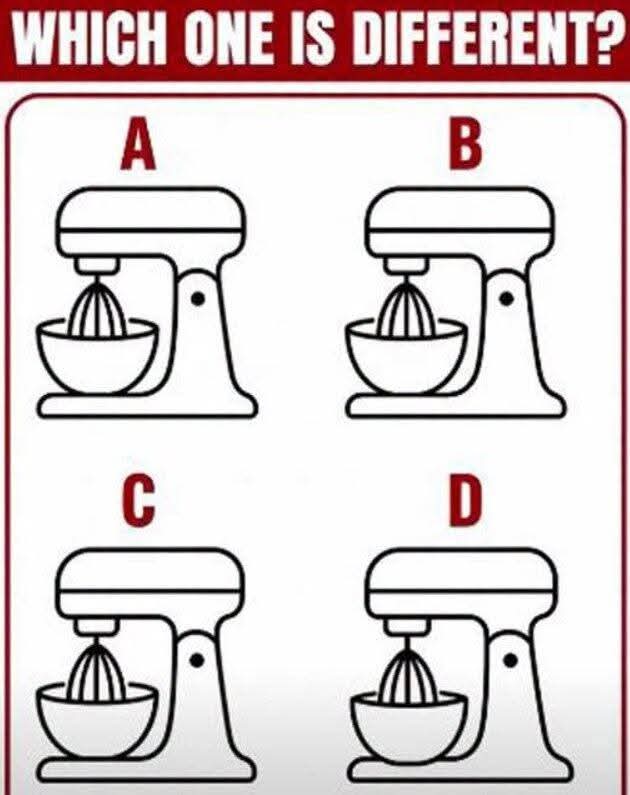 WHICH ONE IS DIFFERENT?

A

B

C

D